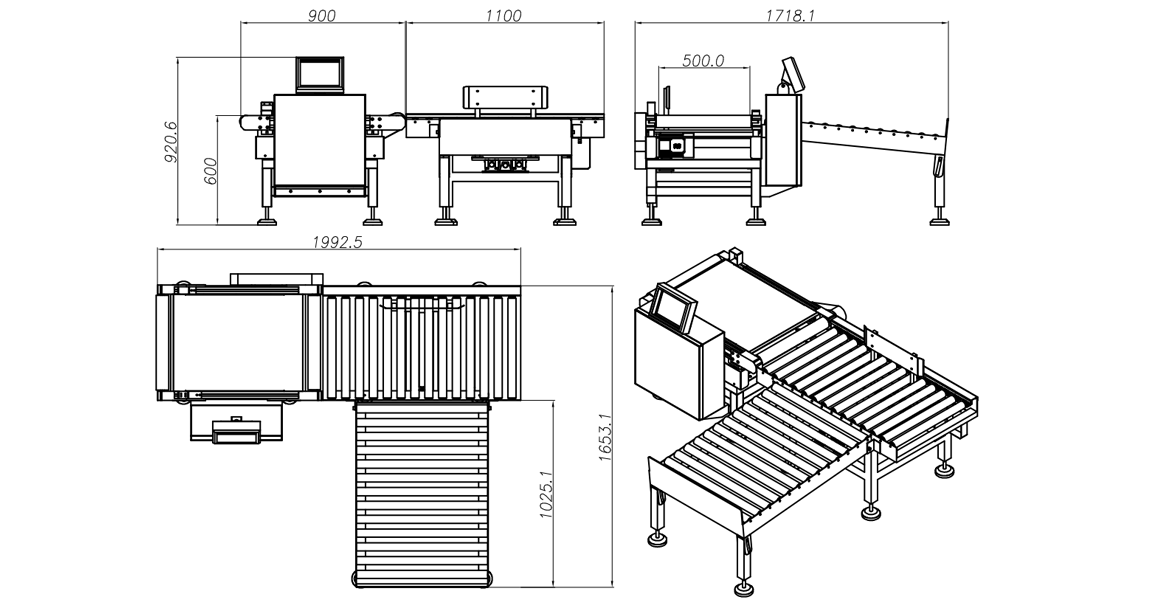 900

1100

1718.1

500.0

920.6

600

1992.5

1653.1

1025.1